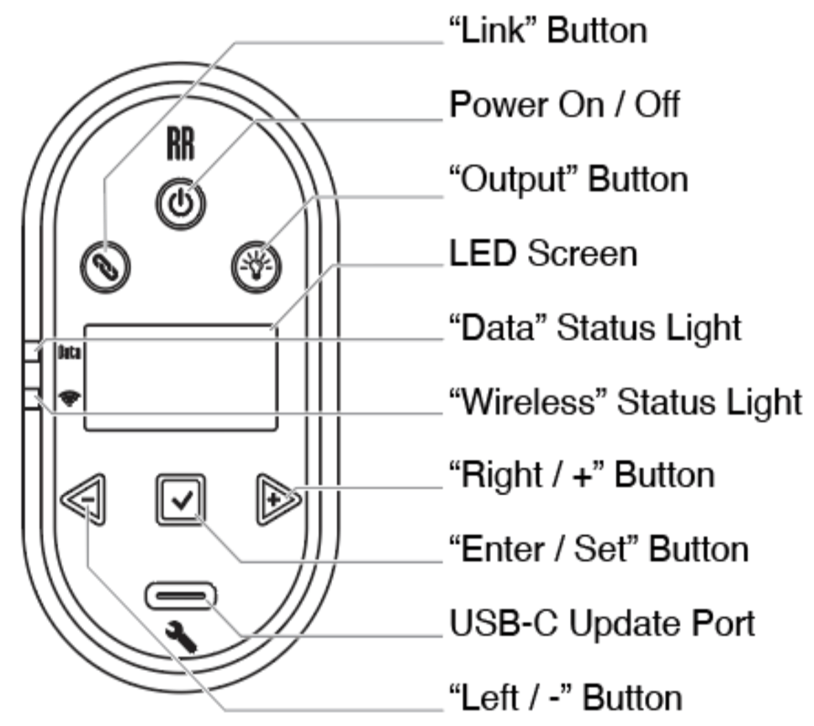 RR

Data

“Link” Button

Power On / Off

“Output” Button

LED Screen

“Data” Status Light

“Wireless” Status Light

“Right / +” Button

“Enter / Set” Button

USB-C Update Port

“Left / -” Button